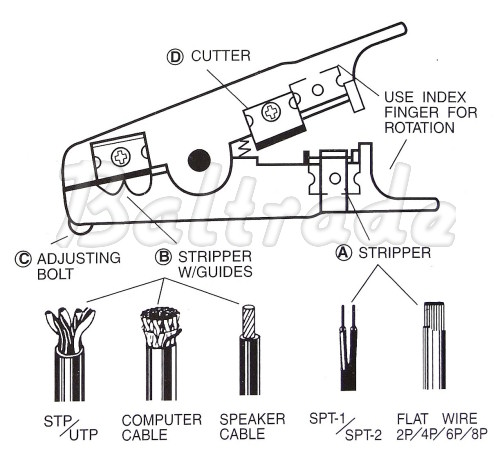 Ⓓ CUTTER

USE INDEX FINGER FOR ROTATION

Baltrade

Ⓒ ADJUSTING BOLT

Ⓑ STRIPPER W/GUIDES

Ⓐ STRIPPER

STP/UTP

COMPUTER CABLE

SPEAKER CABLE

SPT-1/SPT-2

FLAT WIRE 2P/4P/6P/8P